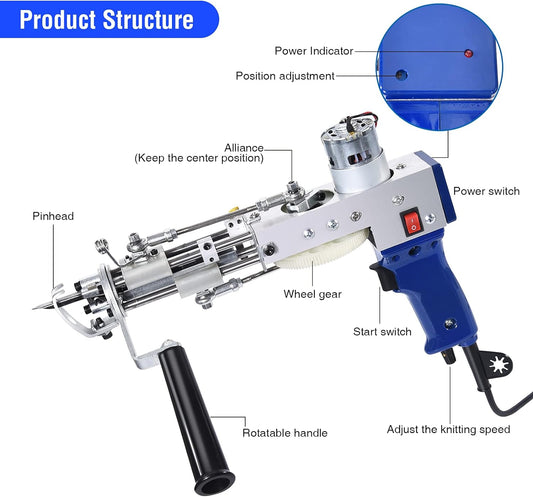 Product Structure

Power Indicator

Position adjustment

Alliance
(Keep the center position)

Power switch

Pinhead

Wheel gear

Start switch

Rotatable handle

Adjust the knitting speed