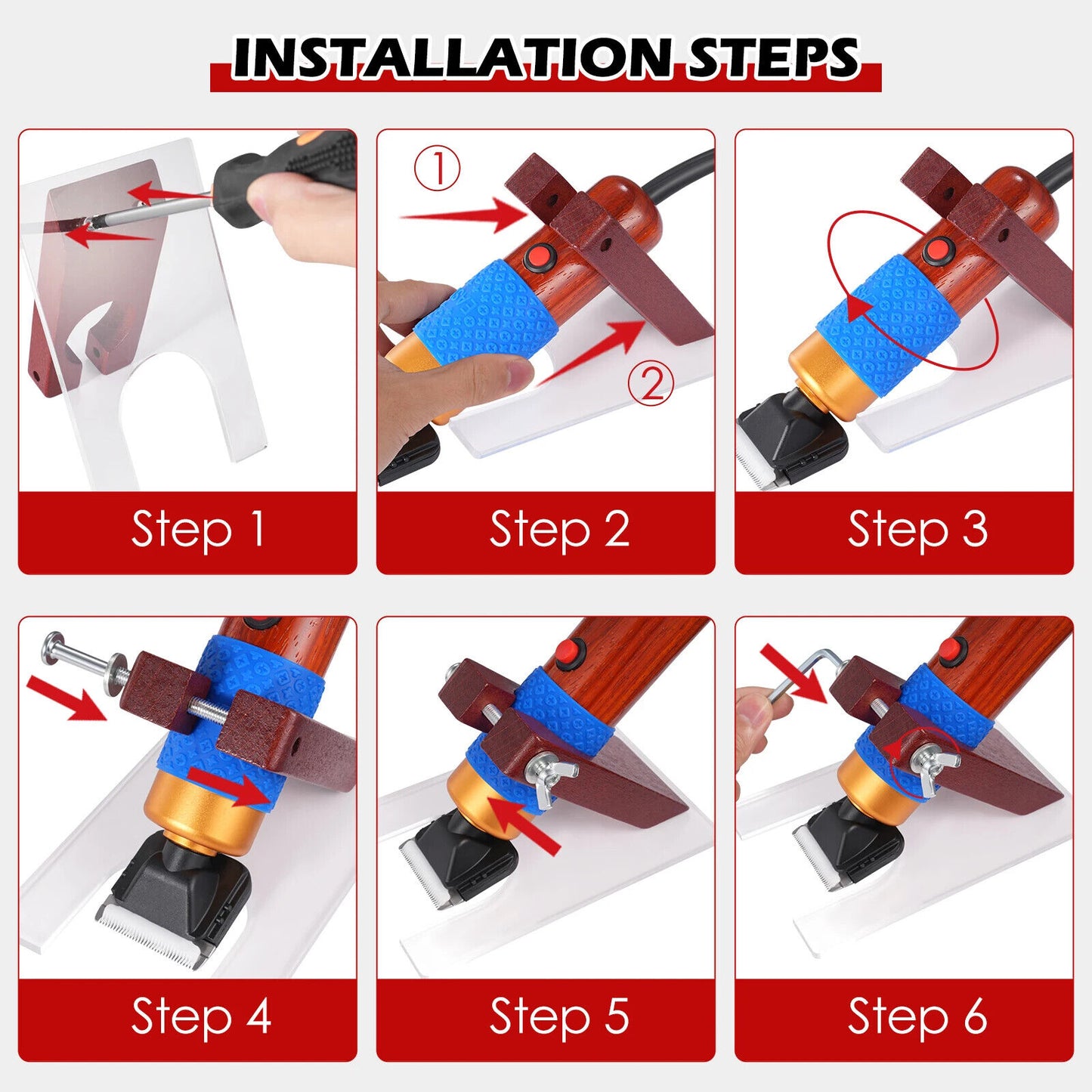 INSTALLATION STEPS

Step 1

①

②

Step 2

Step 3

Step 4

Step 5

Step 6